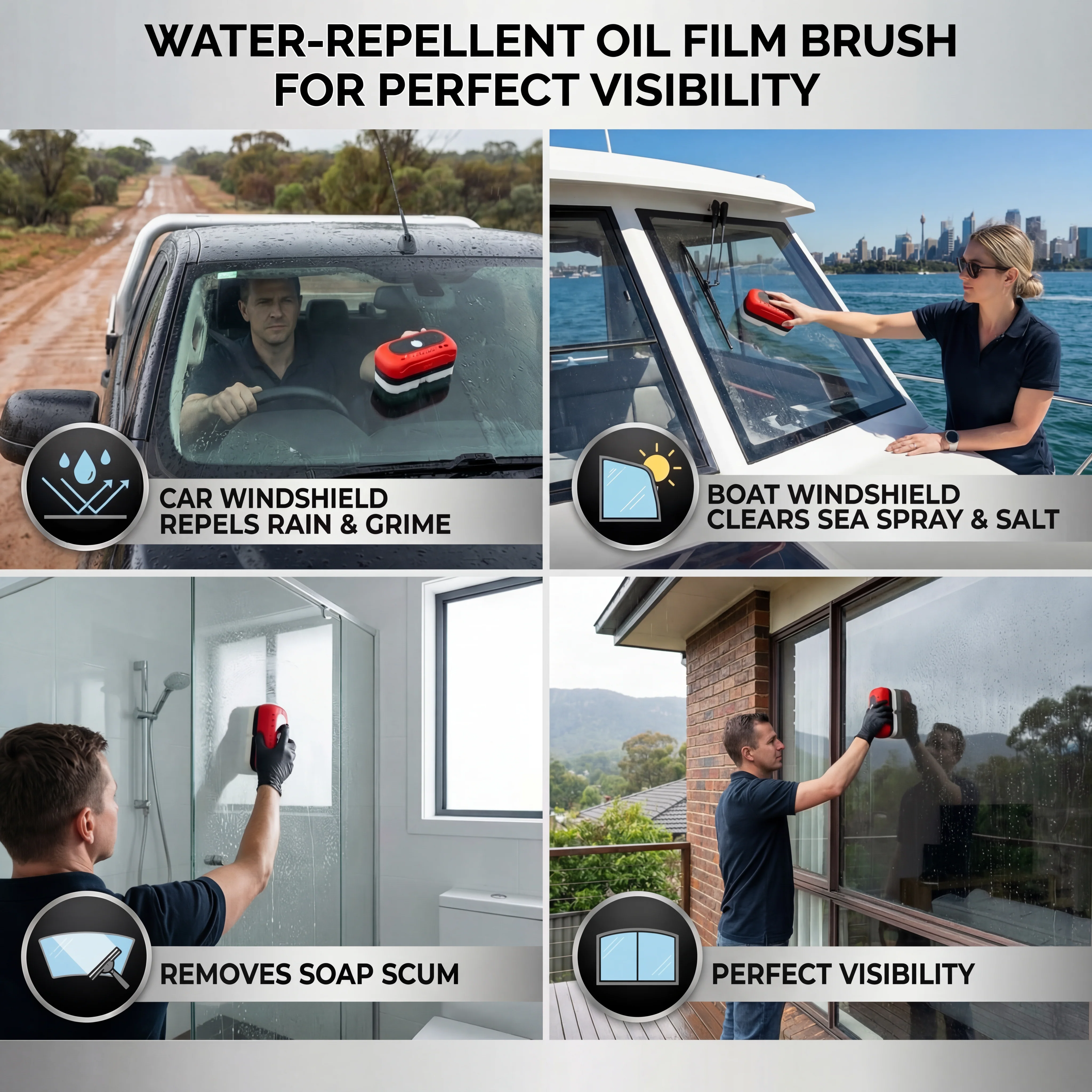 WATER-REPELLENT OIL FILM BRUSH FOR PERFECT VISIBILITY

CAR WINDSHIELD
REPELS RAIN & GRIME

BOAT WINDSHIELD
CLEARS SEA SPRAY & SALT

REMOVES SOAP SCUM

PERFECT VISIBILITY